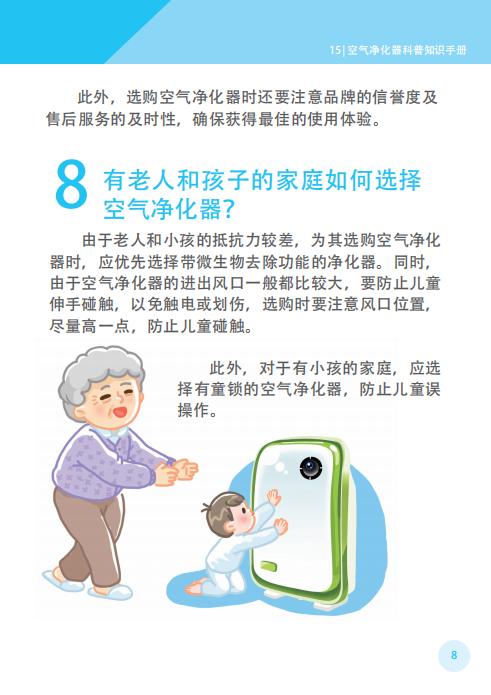 15 | 空气净化器科普知识手册

此外，选购空气净化器时还要注意品牌的信誉度及售后服务的及时性，确保获得最佳的使用体验。

8 有老人和孩子的家庭如何选择空气净化器？

由于老人和小孩的抵抗力较差，为其选购空气净化器时，应优先选择带微生物去除功能的净化器。同时，由于空气净化器的进出风口一般都比较大，要防止儿童伸手碰触，以免触电或划伤，选购时要注意风口位置，尽量高一点，防止儿童碰触。

此外，对于有小孩的家庭，应选择有童锁的空气净化器，防止儿童误操作。

8